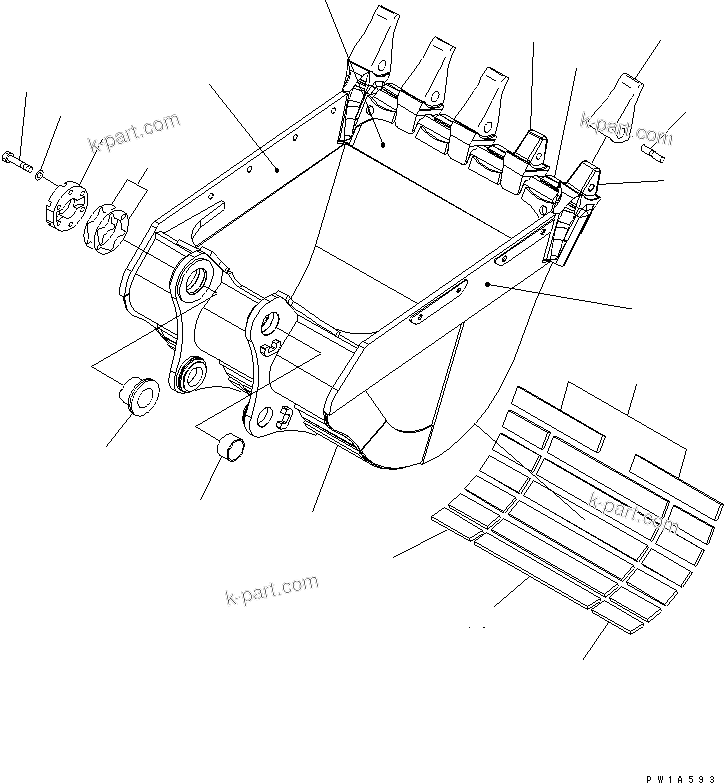 k-part.com
k-part.com
k-part.com
k-part.com
PW1A593