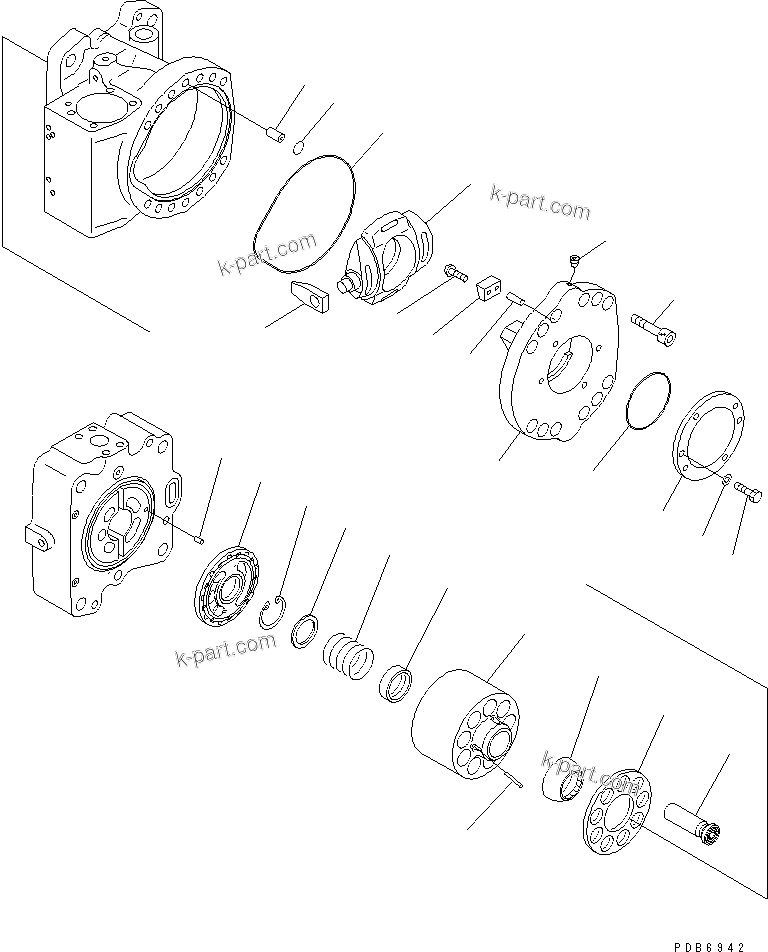 k-part.com

k-part.com

k-part.com

k-part.com

PDB6942