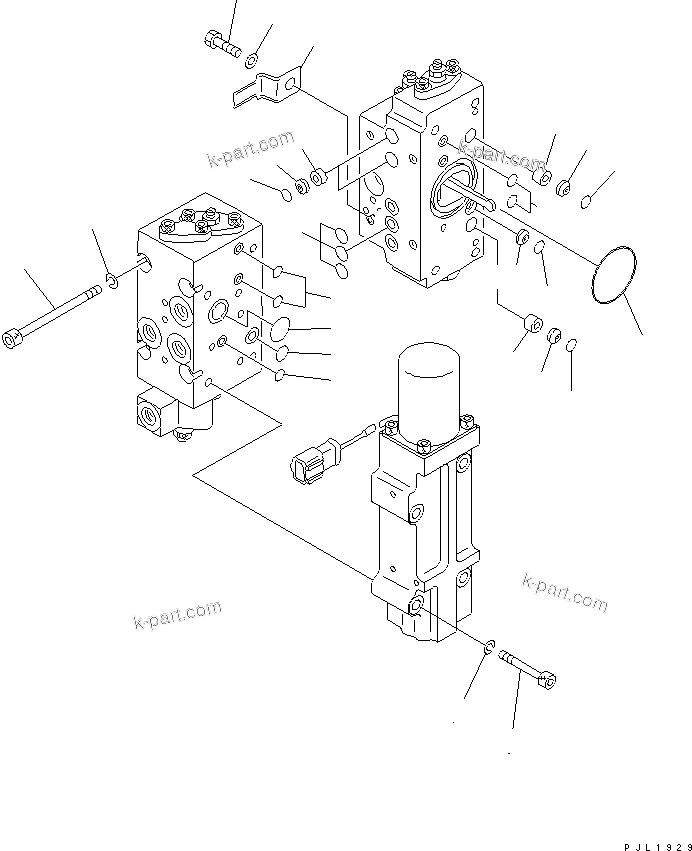 k-part.com

k-part.com

k-part.com

k-part.com

PJL1929