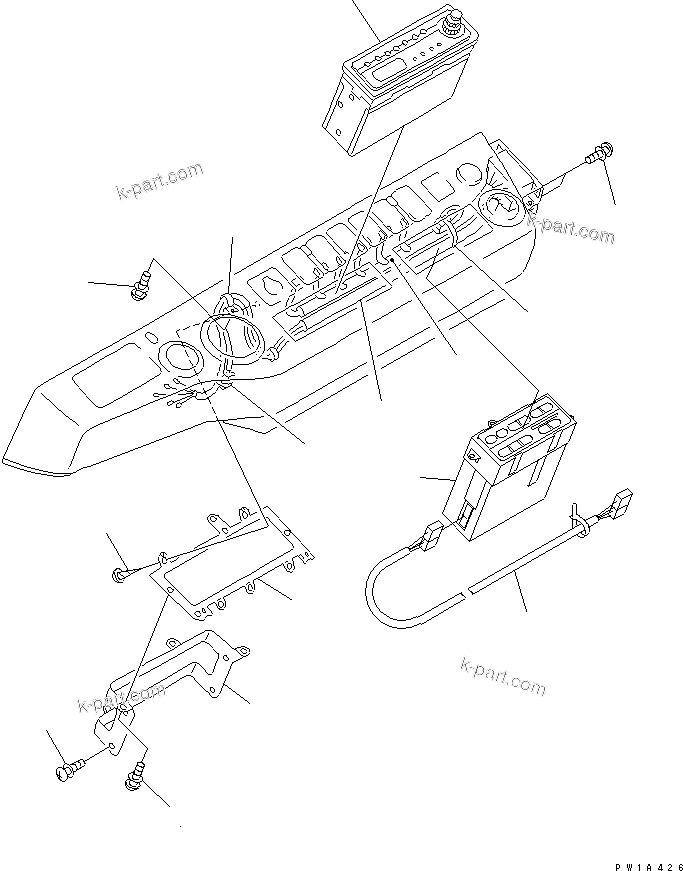 k-part.com
k-part.com
k-part.com
k-part.com
PW1A426