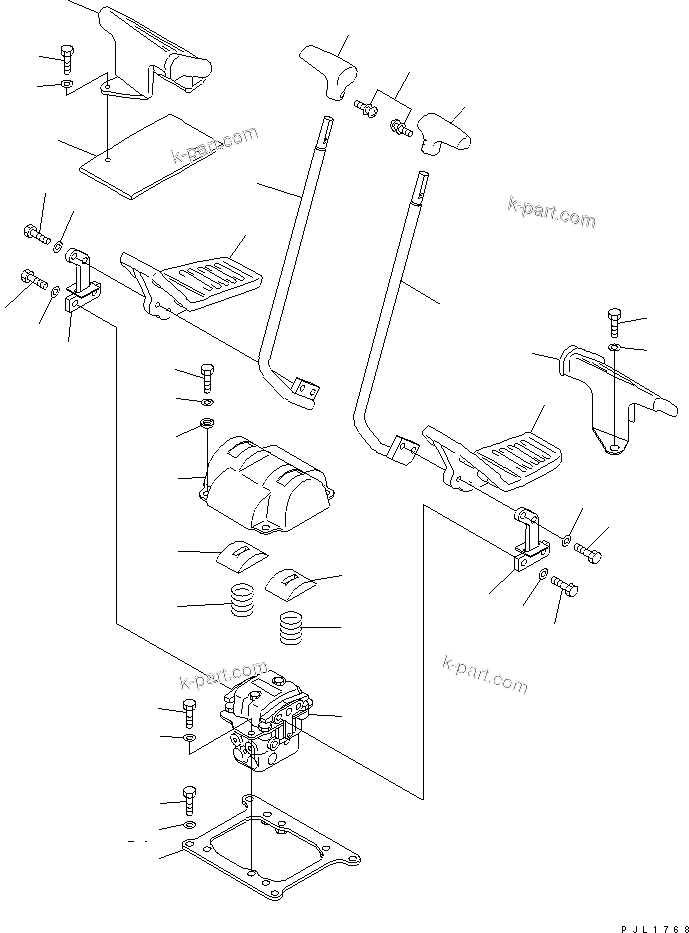 k-part.com

k-part.com

k-part.com

k-part.com

PJL1768