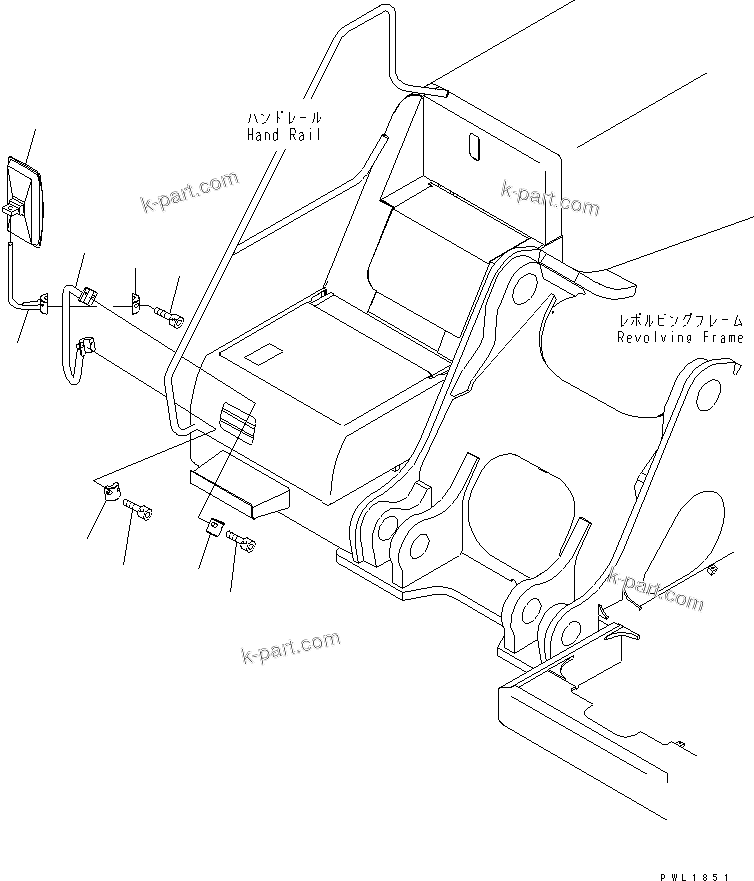 ハンドレール
Hand Rail

k-part.com

k-part.com

レボルビングフレーム
Revolving Frame

k-part.com

k-part.com

PWL1851