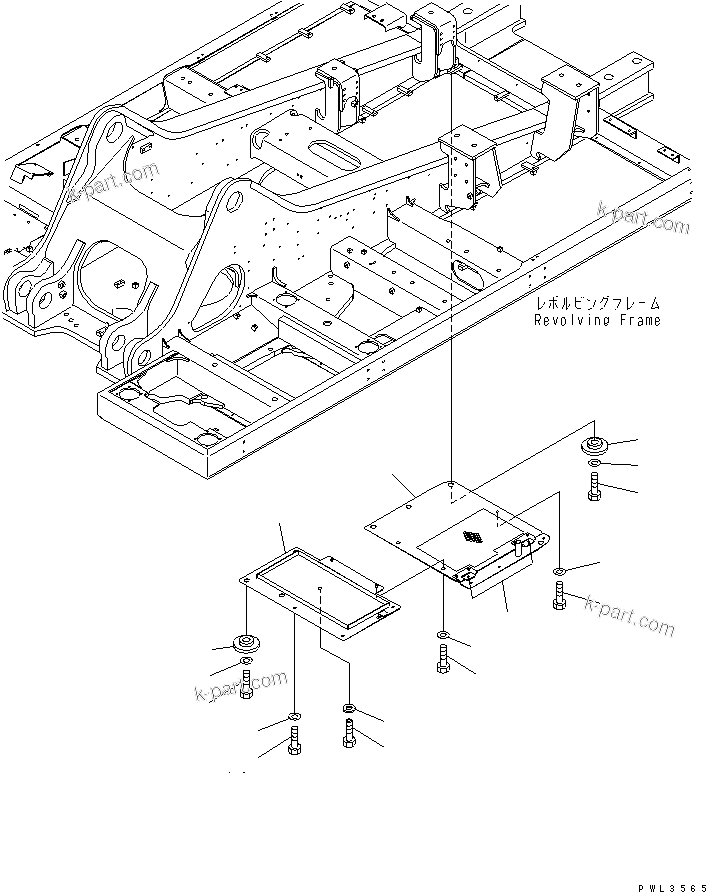 k-part.com
k-part.com
レボルビングフレーム
Revolving Frame
k-part.com
k-part.com
PWL3565