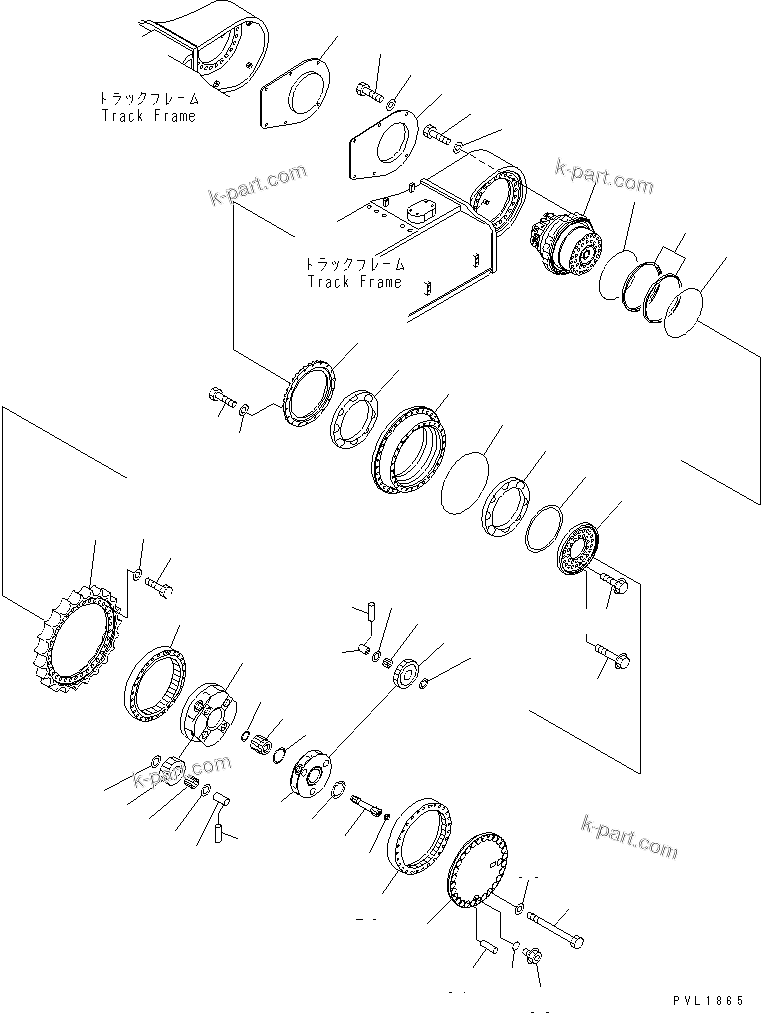 トラックフレーム
Track Frame

k-part.com

k-part.com

トラックフレーム
Track Frame

k-part.com

k-part.com

PVL1865