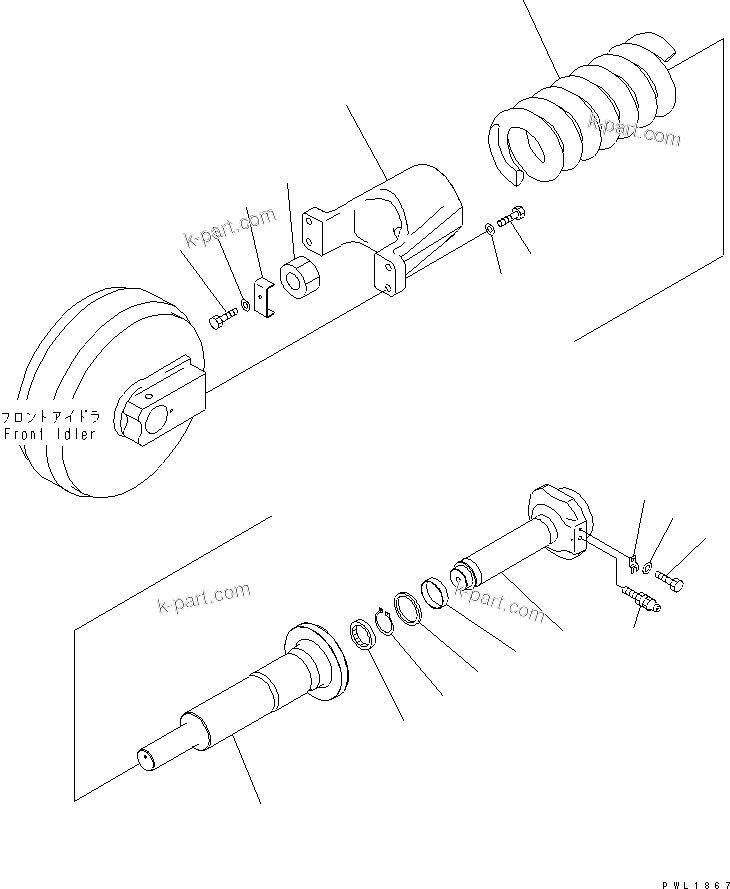 k-part.com

k-part.com

フロントアイドラ
Front Idler

k-part.com

k-part.com

PWL1867