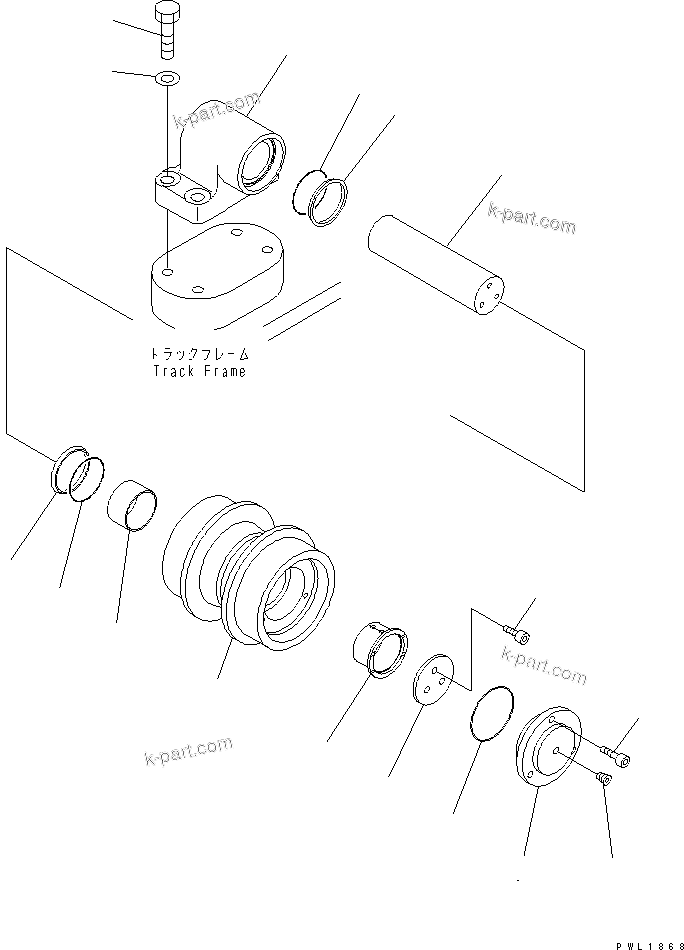 k-part.com

k-part.com

トラックフレーム
Track Frame

k-part.com

k-part.com

PWL1868