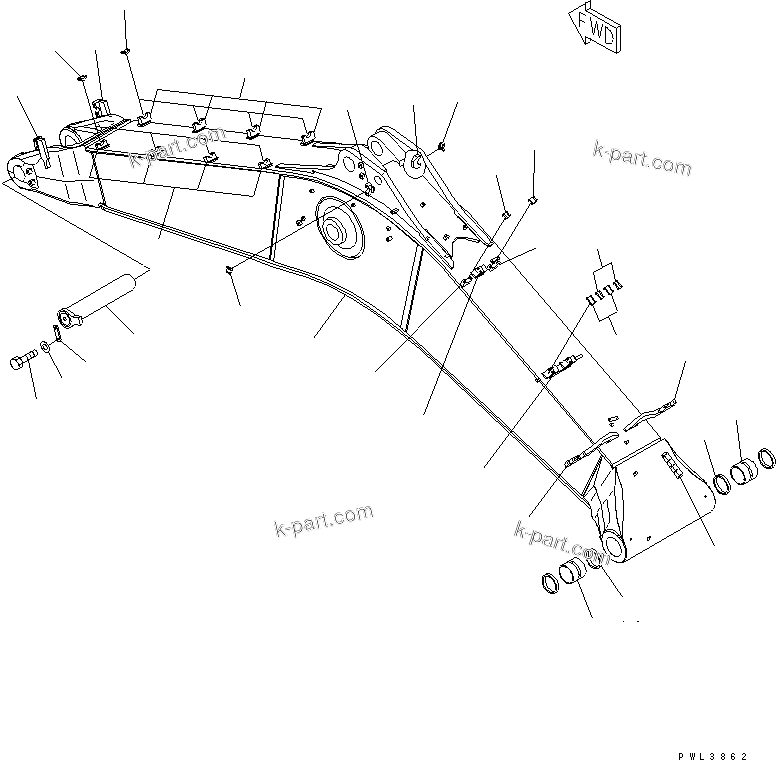 FWD

k-part.com

k-part.com

k-part.com

k-part.com

PWL3862