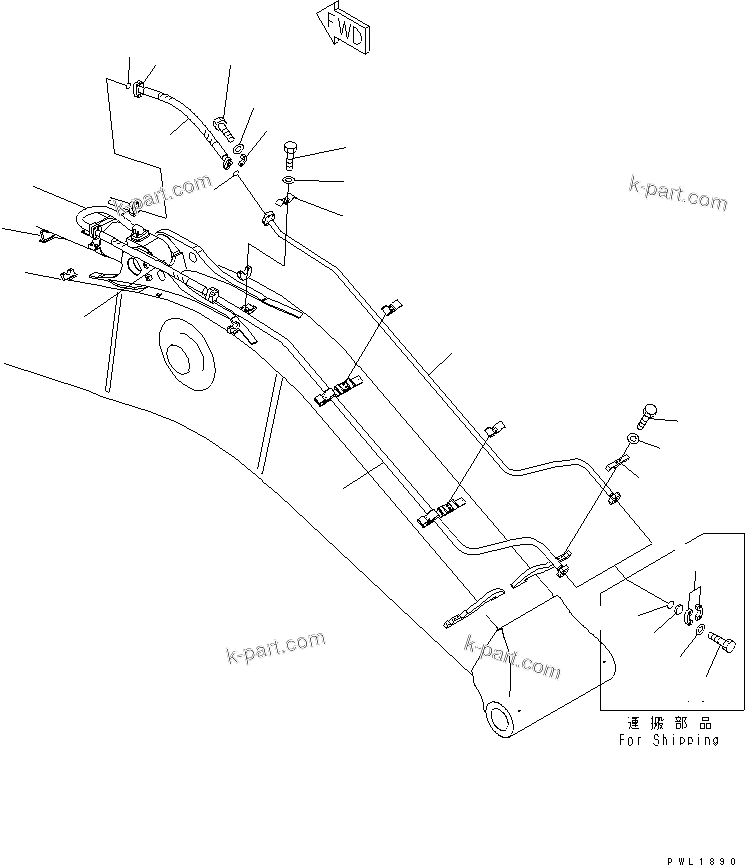 FWD

k-part.com

k-part.com

k-part.com

k-part.com

運搬部品
For Shipping

PWL1890