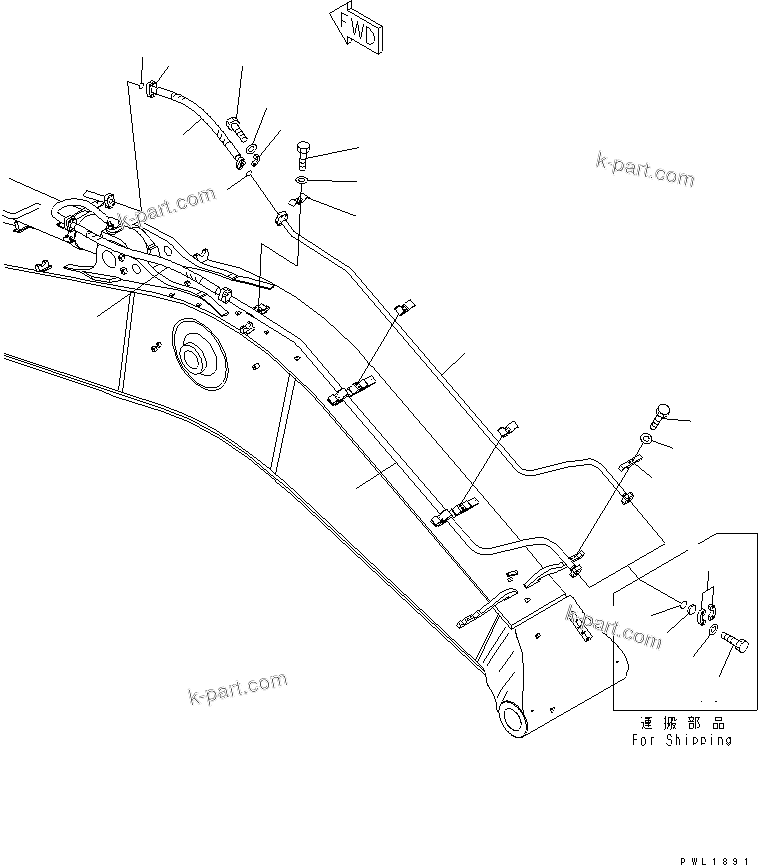 FWD

k-part.com

k-part.com

k-part.com

k-part.com

運搬部品
For Shipping

PWL1891