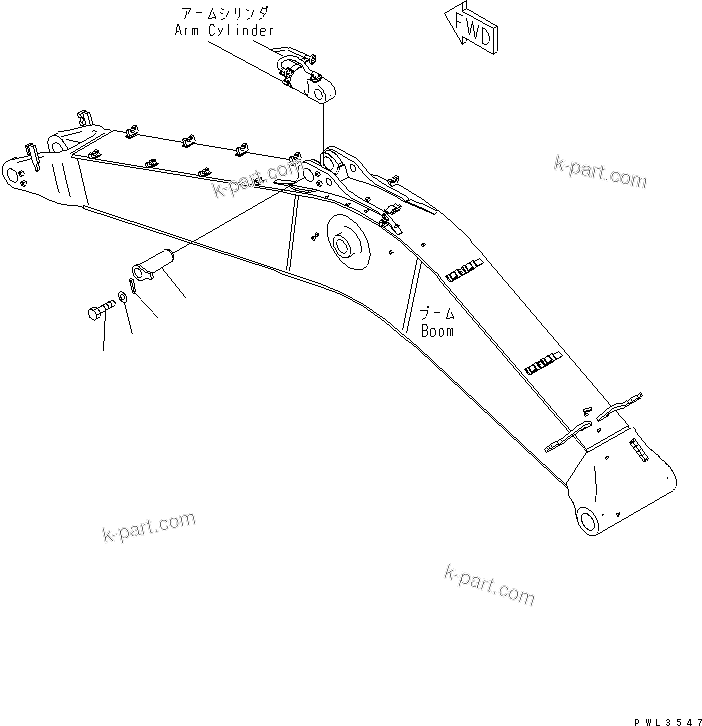 アームシリンダ
Arm Cylinder

FWD

k-part.com

k-part.com

ブーム
Boom

k-part.com

k-part.com

PWL3547