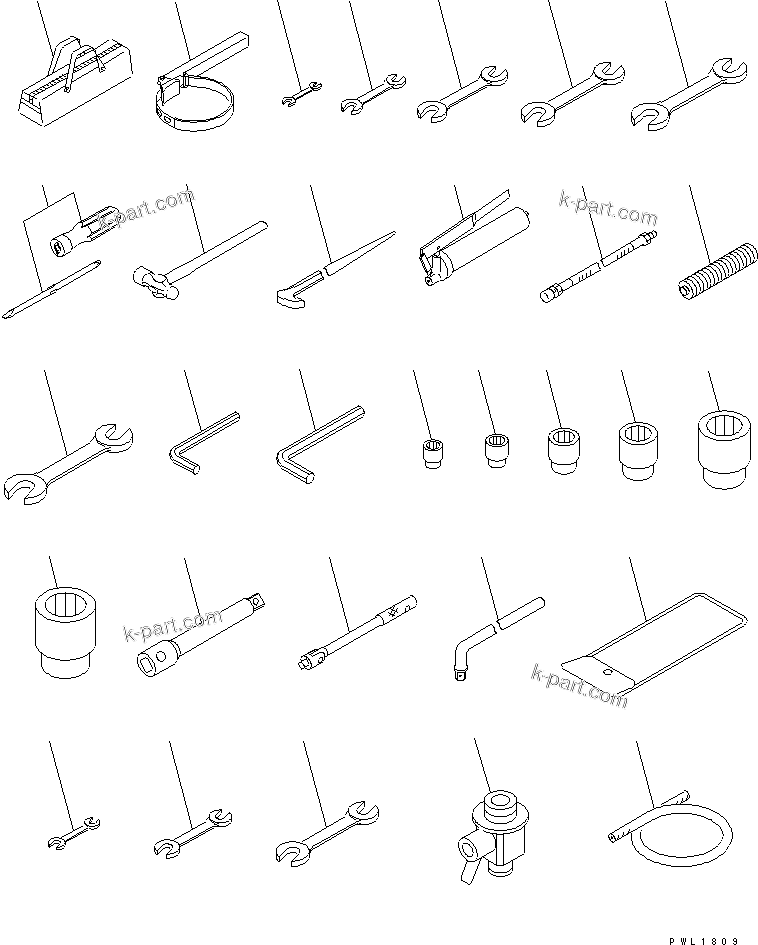 k-part.com
k-part.com
k-part.com
k-part.com
PWL1809