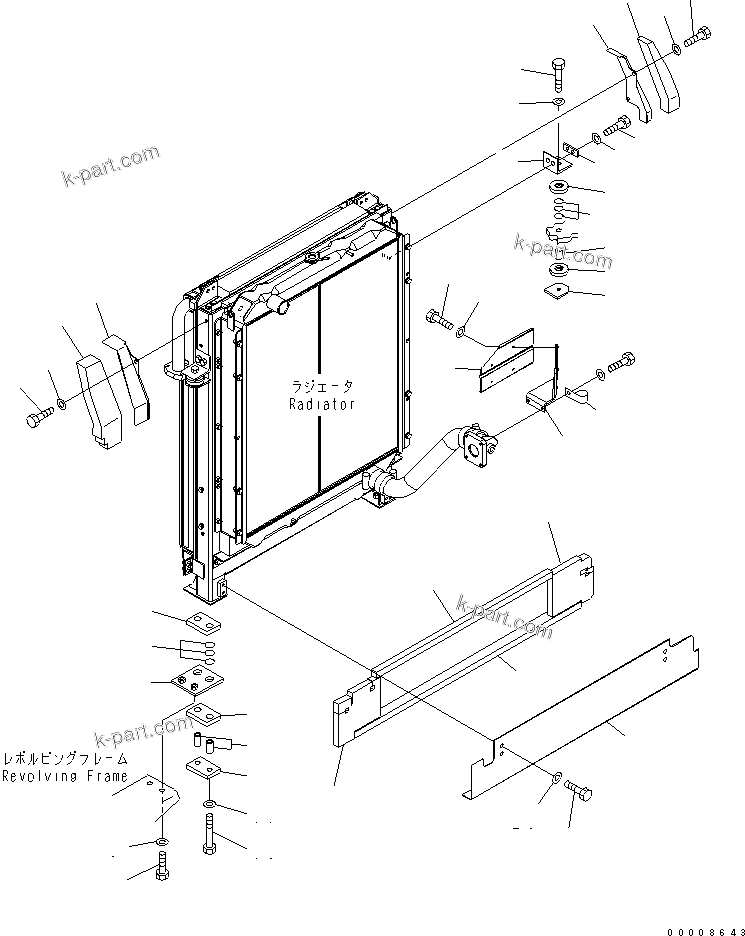 k-part.com

k-part.com

ラジエータ
Radiator

k-part.com

k-part.com

レボルビングフレーム
Revolving Frame

00008643