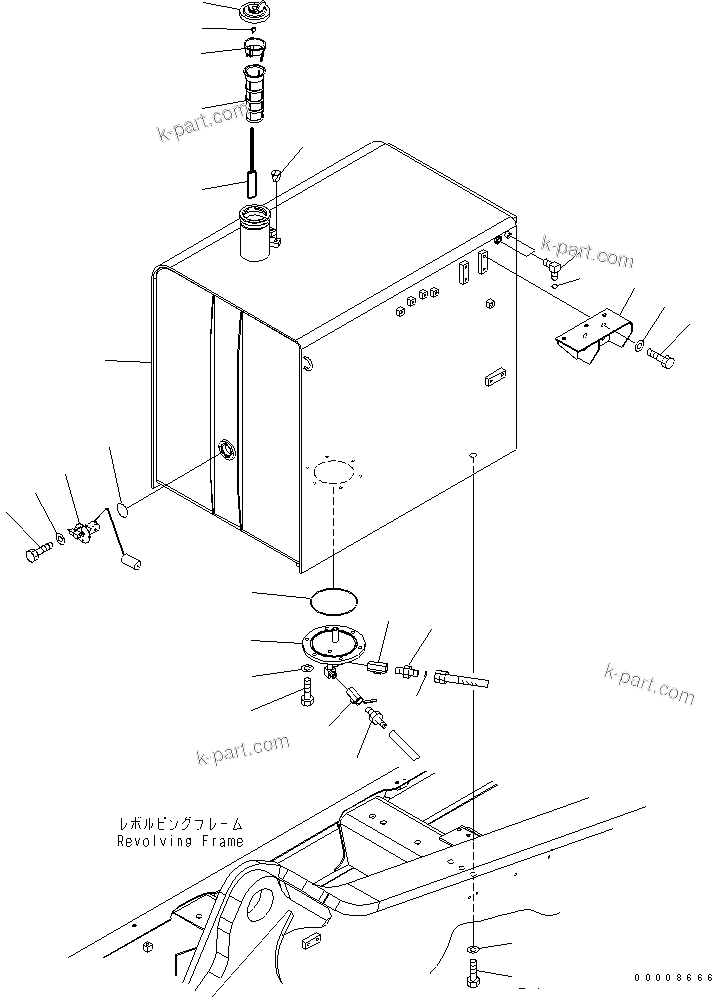 k-part.com
k-part.com
k-part.com
k-part.com
レボルビングフレーム
Revolving Frame
00008666