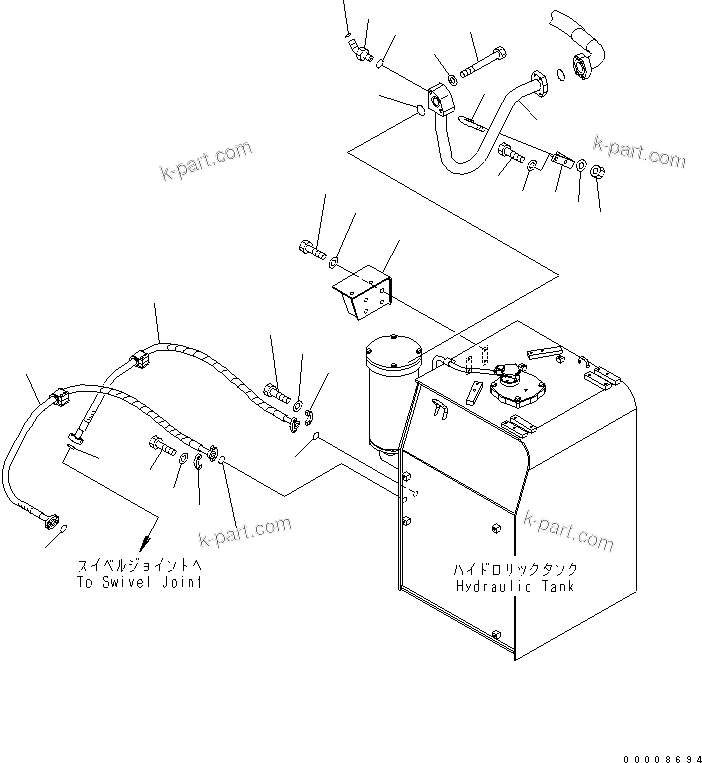 k-part.com

k-part.com

k-part.com

k-part.com

スイベルジョイントへ
To Swivel Joint

ハイドロリックタンク
Hydraulic Tank

00008694