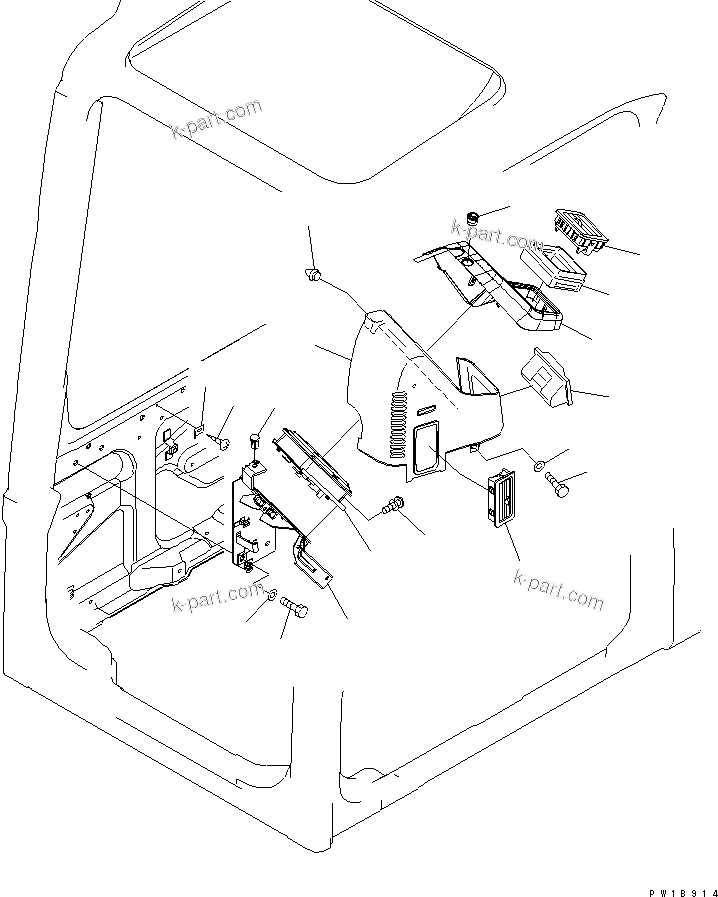 k-part.com
k-part.com
k-part.com
k-part.com
PW1B914