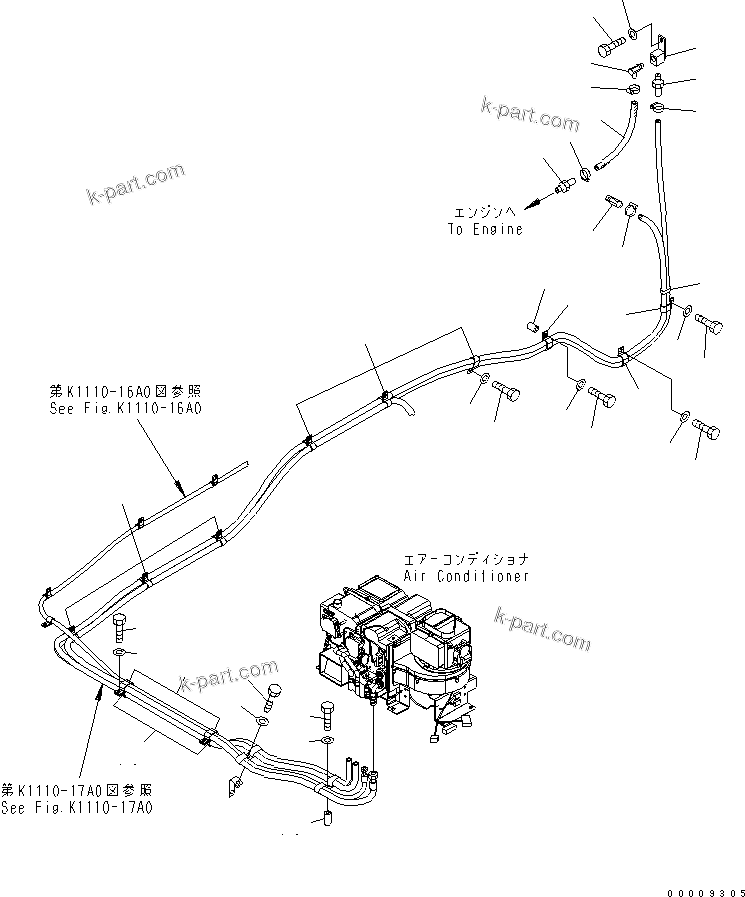 k-part.com

k-part.com

エンジンへ
To Engine

第K1110-16A0図参照
See Fig.K1110-16A0

エアーコンディショナ
Air Conditioner

k-part.com

k-part.com

第K1110-17A0図参照
See Fig.K1110-17A0

00009305