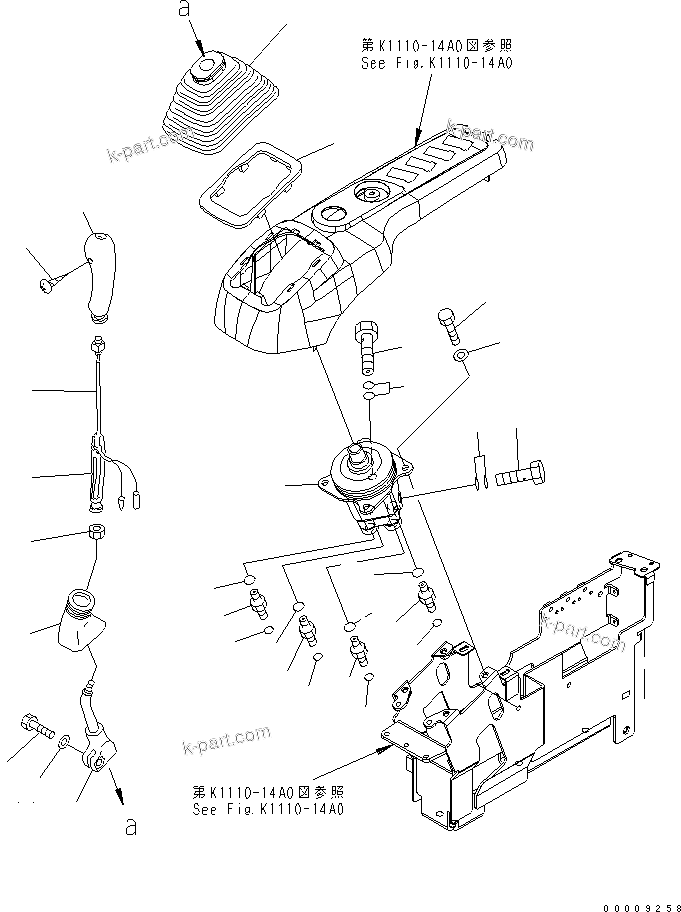 a

第K1110-14A0図参照
See Fig.K1110-14A0

k-part.com

k-part.com

k-part.com

k-part.com

第K1110-14A0図参照
See Fig.K1110-14A0

a

00009258