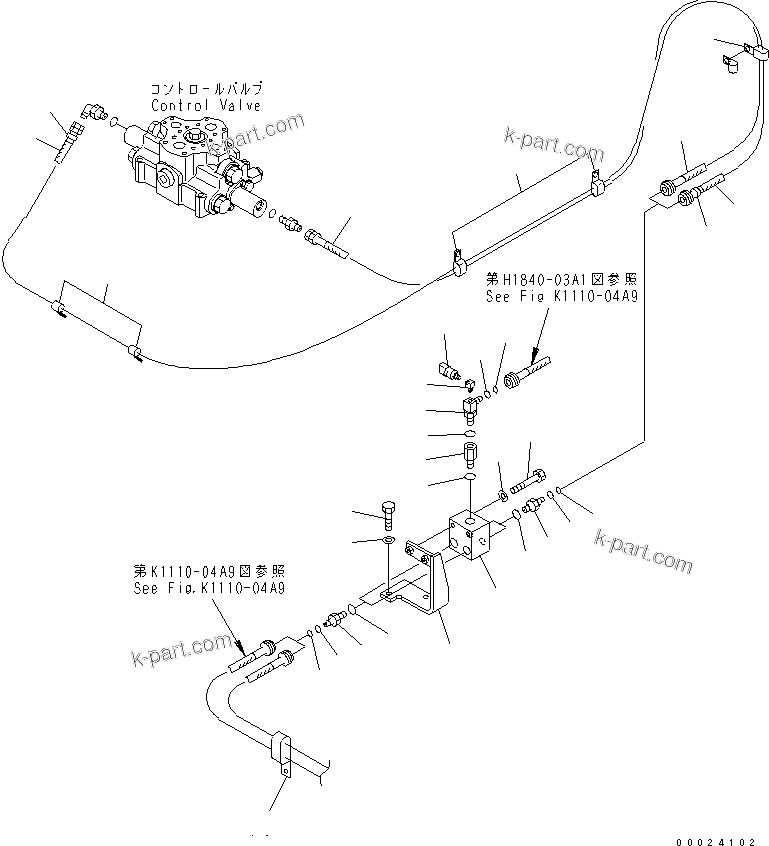 コントロールバルブ
Control Valve

k-part.com

k-part.com

第H1840-03A1図参照
See Fig K1110-04A9

k-part.com

第K1110-04A9図参照
See Fig.K1110-04A9

k-part.com

00024102