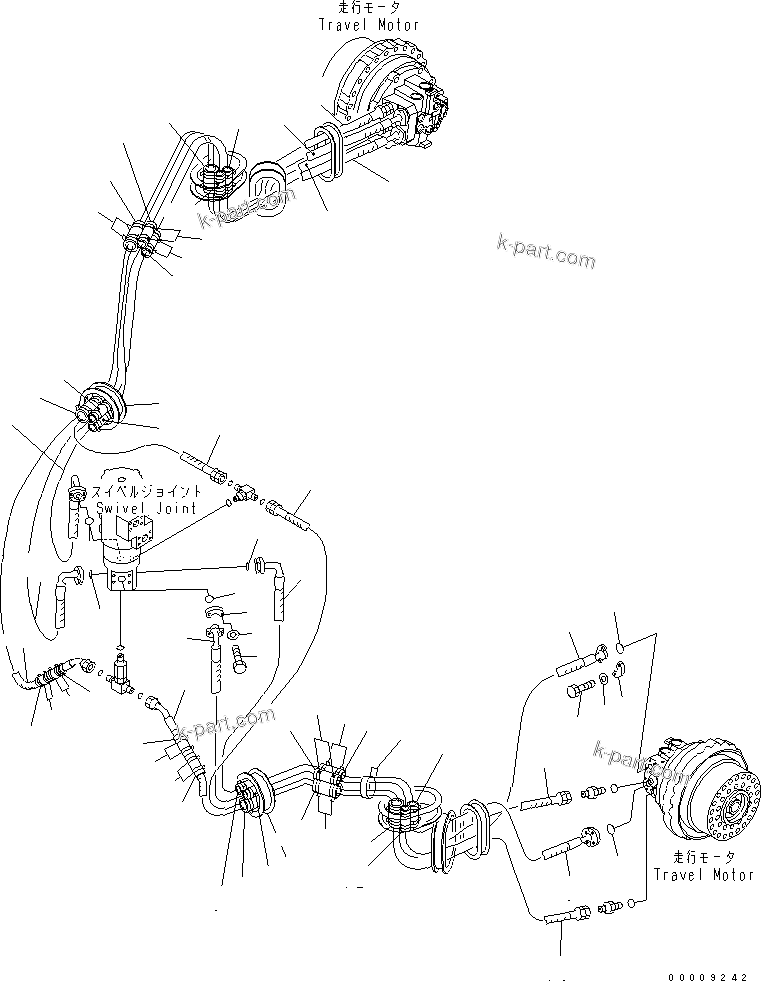 走行モータ
Travel Motor

k-part.com

k-part.com

スイベルジョイント
Swivel Joint

k-part.com

k-part.com

走行モータ
Travel Motor

00009242