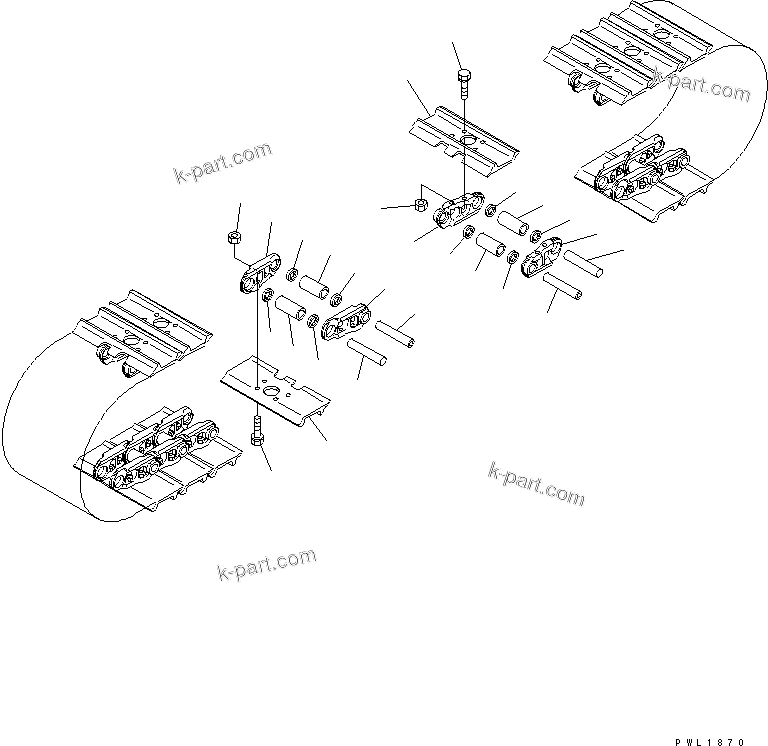 k-part.com

k-part.com

k-part.com

k-part.com

PWL1870