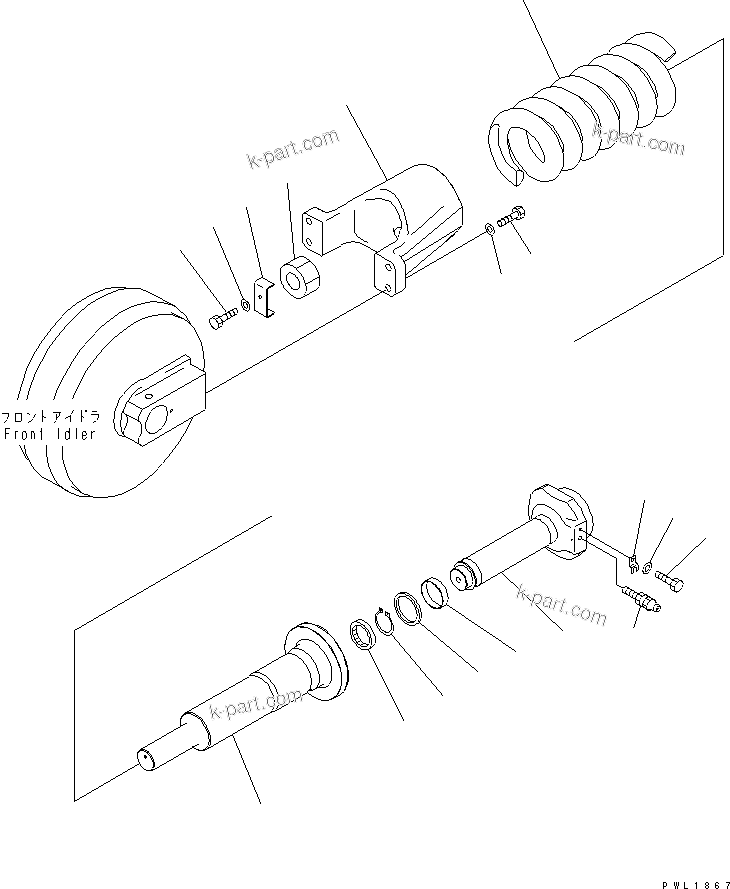 k-part.com

k-part.com

フロントアイドラ
Front Idler

k-part.com

k-part.com

PWL1867