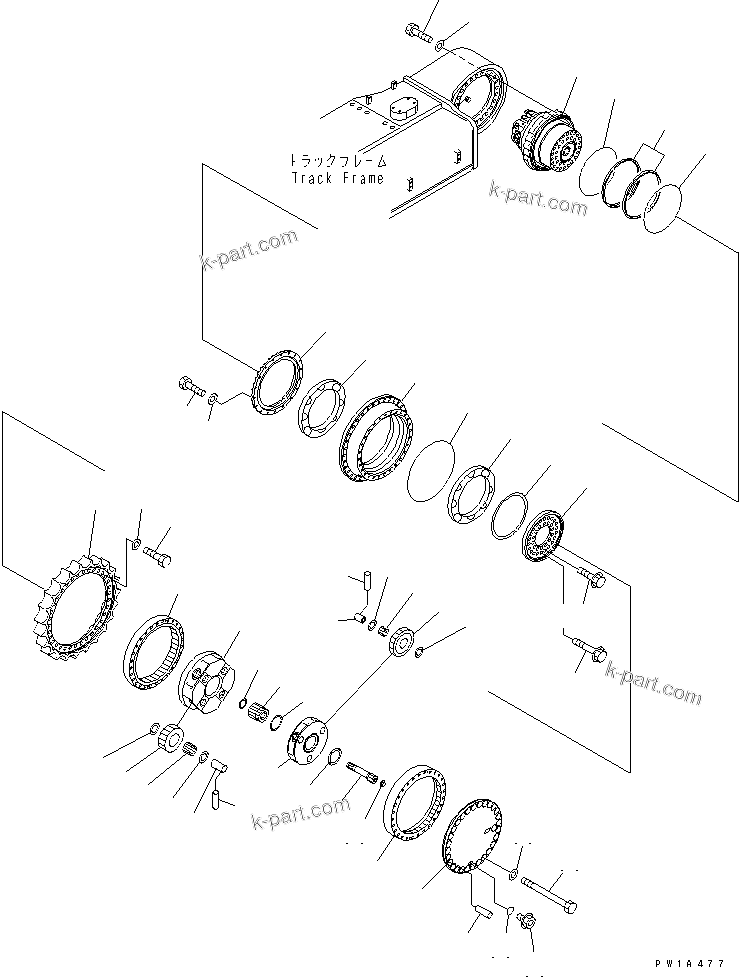 トラックフレーム
Track Frame

k-part.com

k-part.com

k-part.com

k-part.com

PW1A477