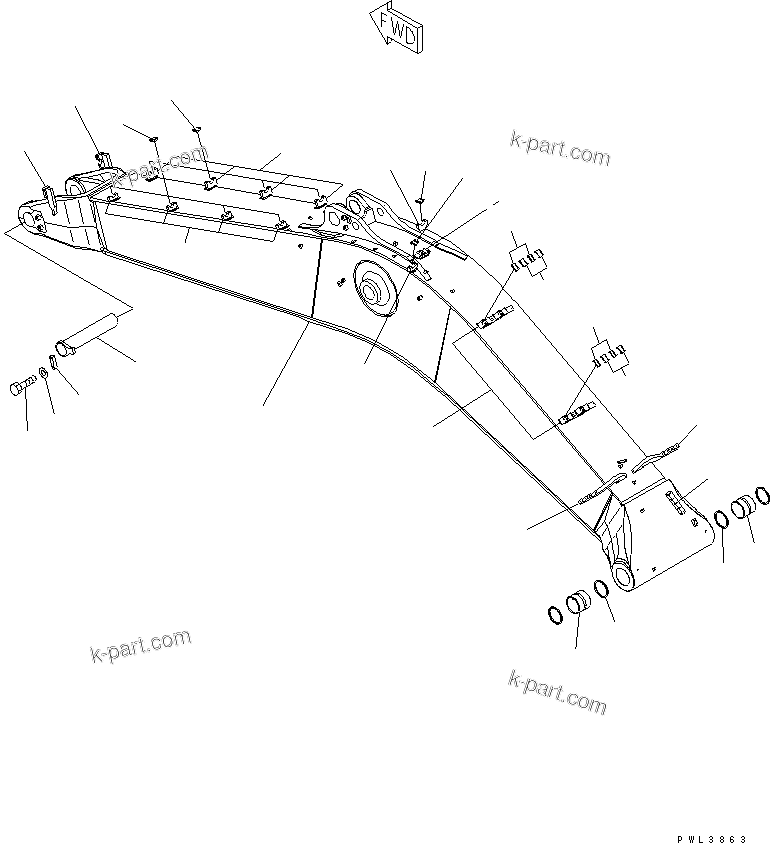 FWD

k-part.com

k-part.com

k-part.com

k-part.com

PWL3863