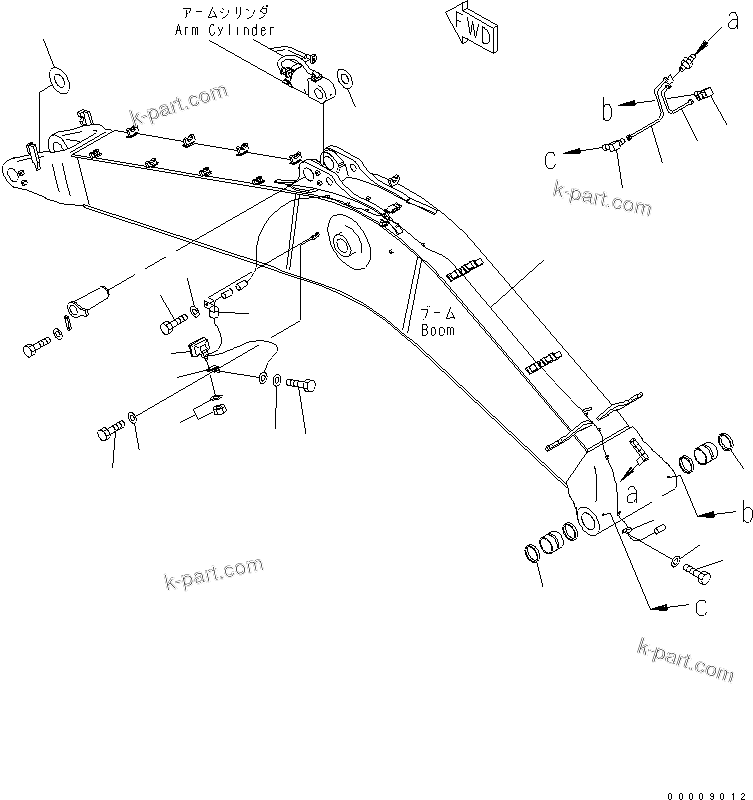 アームシリンダ
Arm Cylinder

FWD

a

b

c

k-part.com

k-part.com

ブーム
Boom

a

b

c

k-part.com

k-part.com

00009012