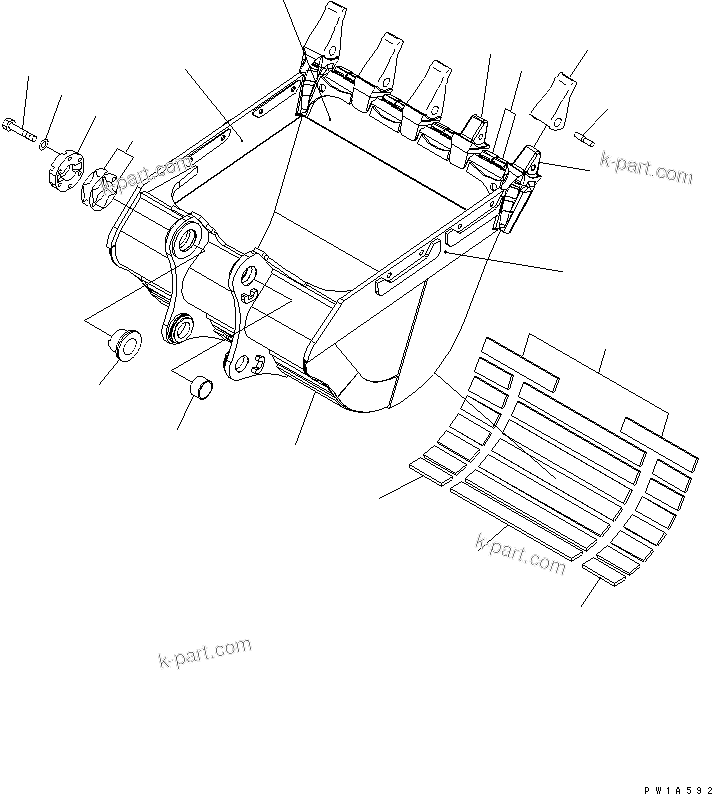 k-part.com

k-part.com

k-part.com

k-part.com

PW1A592