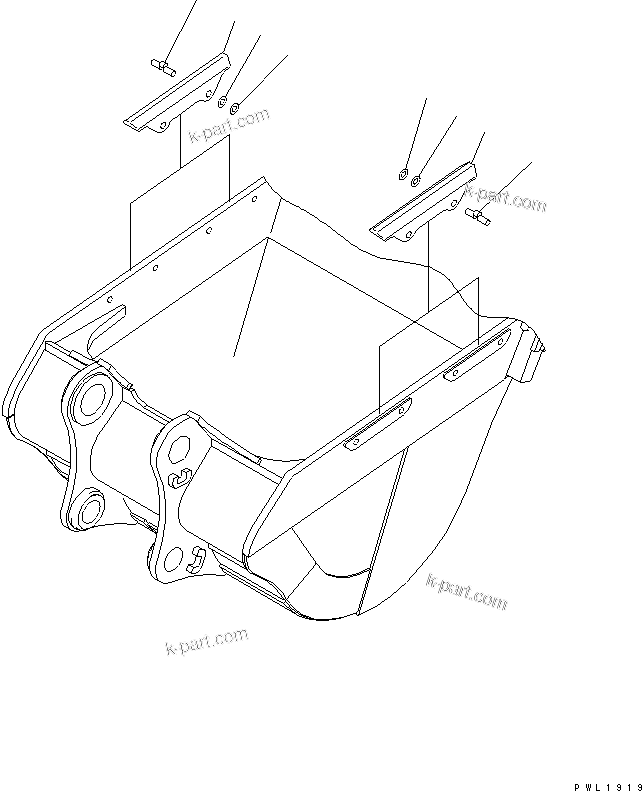 k-part.com
k-part.com
k-part.com
k-part.com
PWL1919