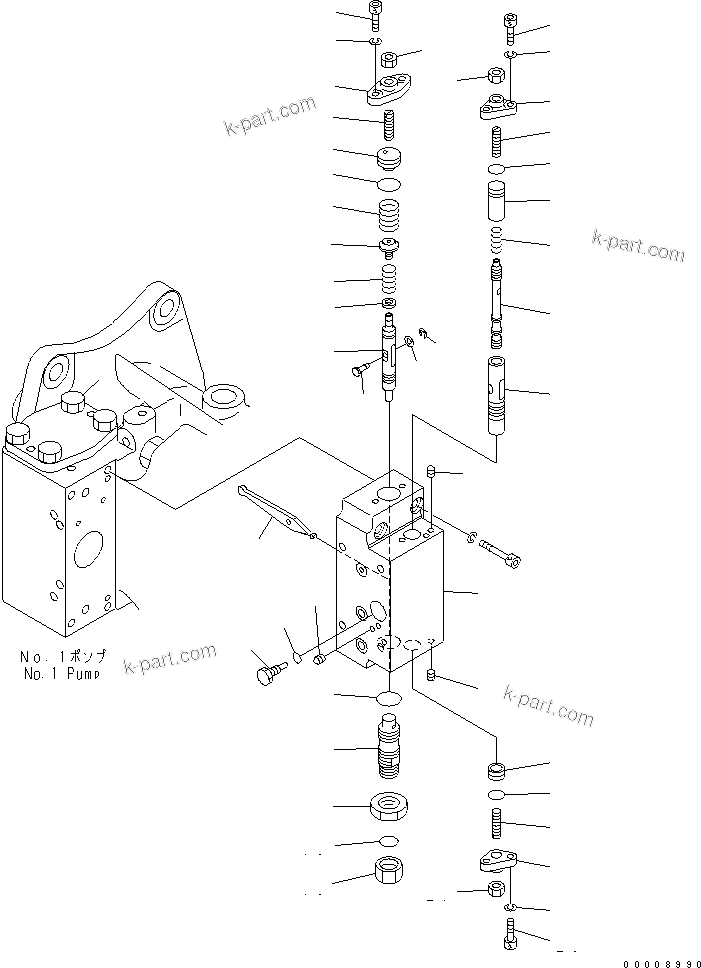 k-part.com

k-part.com

No. 1ポンプ
No. 1 Pump

k-part.com

k-part.com

00008990