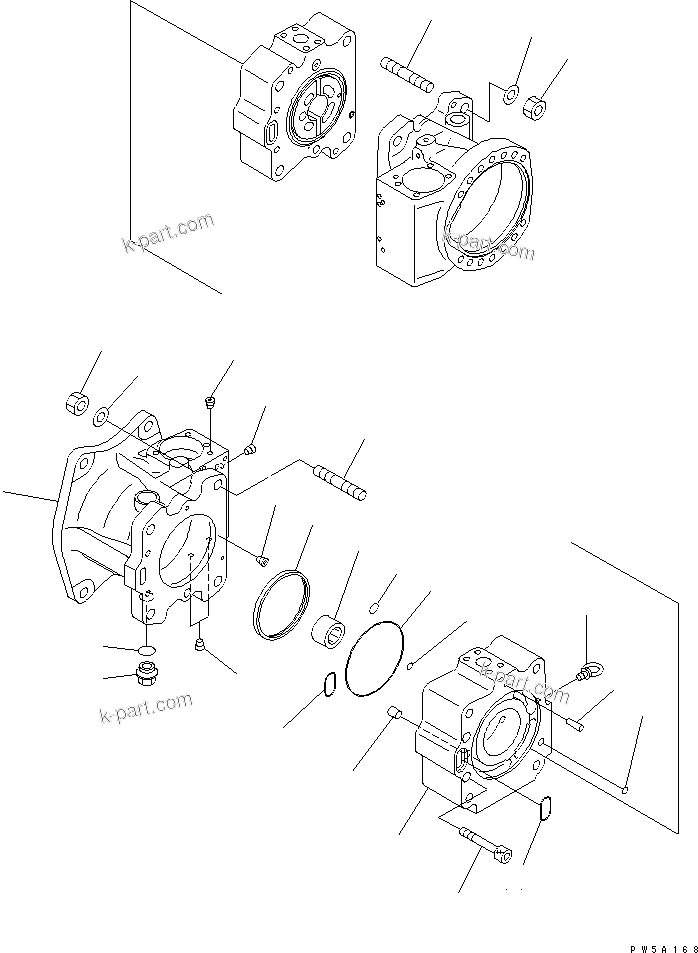 k-part.com
k-part.com
k-part.com
k-part.com
PW5A168