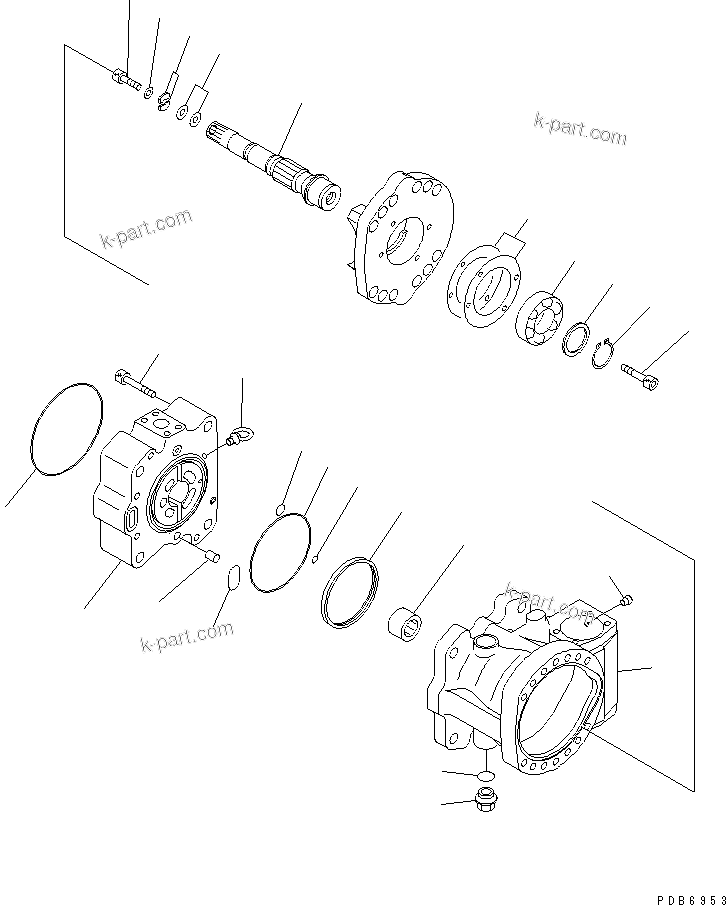 k-part.com

k-part.com

k-part.com

k-part.com

PDB6953