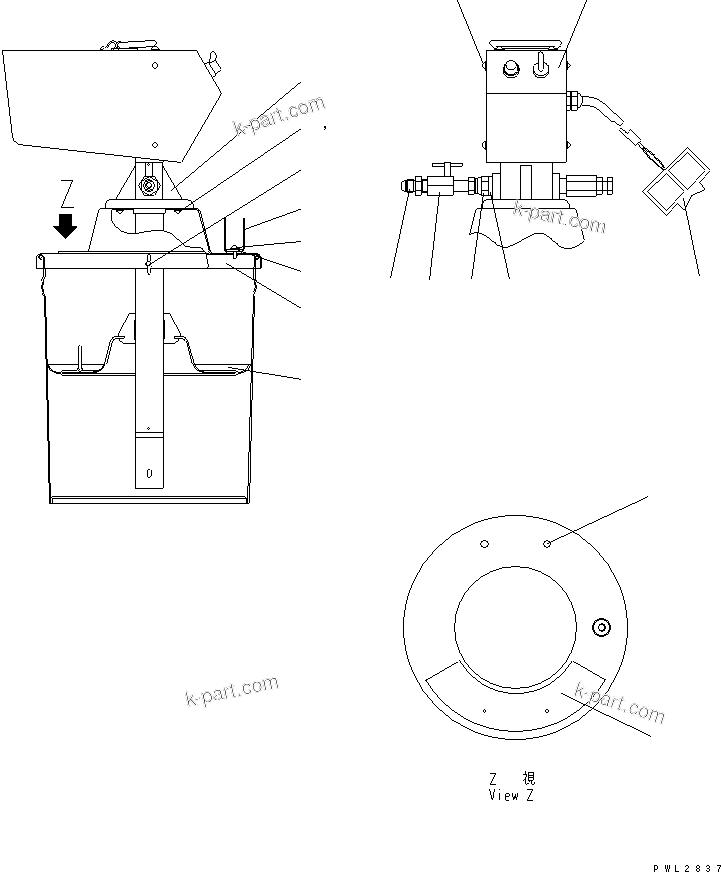 k-part.com

Z

k-part.com

k-part.com

k-part.com

Z 視
View Z

PWL2837