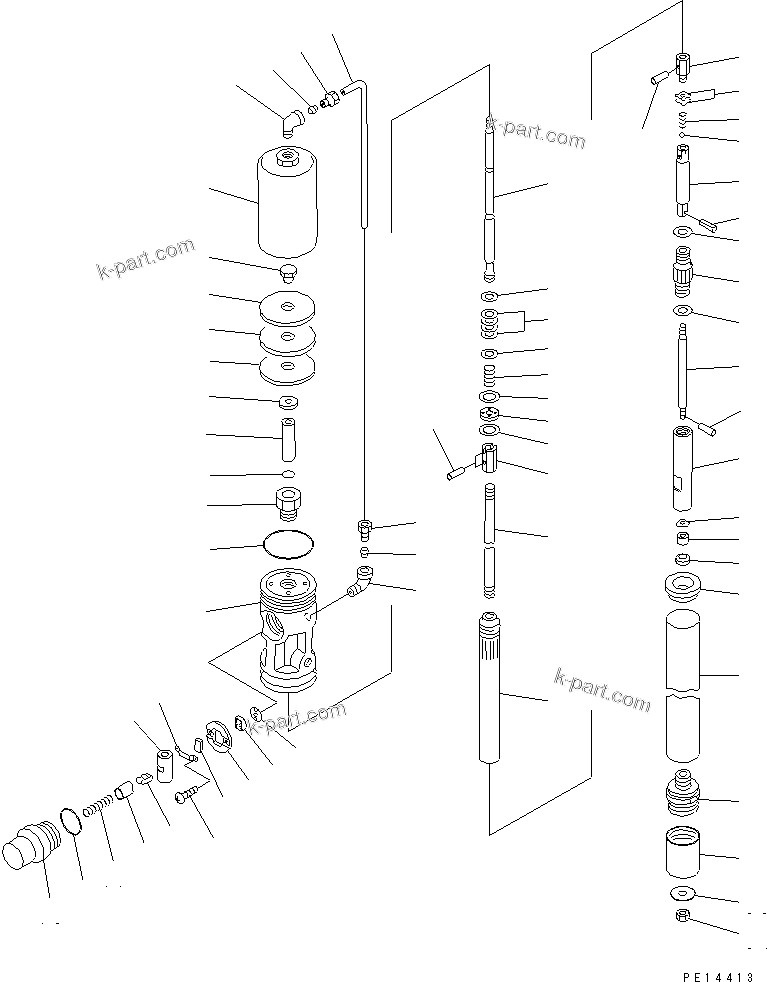 k-part.com

k-part.com

k-part.com

k-part.com

PE14413