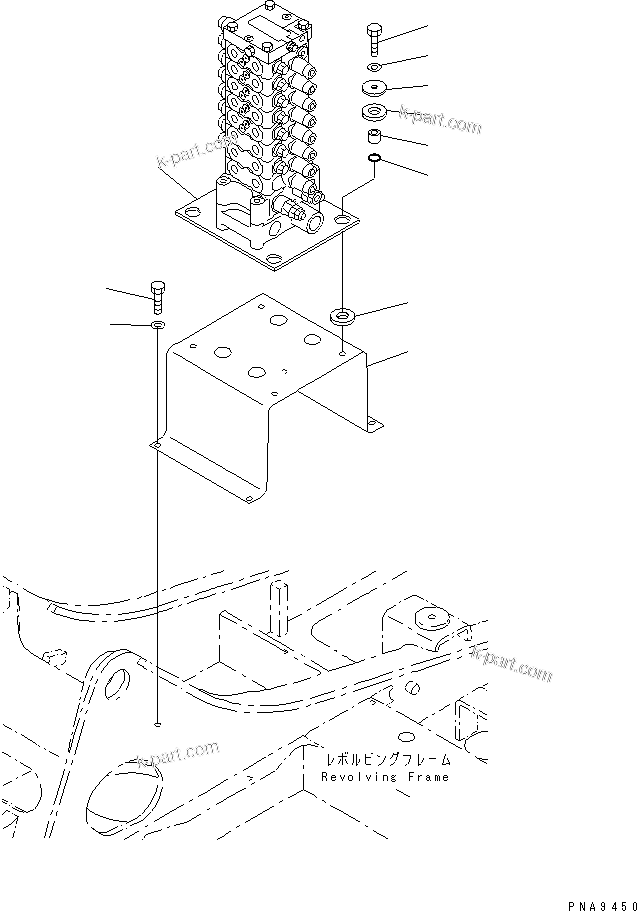 k-part.com
k-part.com
k-part.com
k-part.com
レボルビングフレーム
Revolving Frame
PNA9450