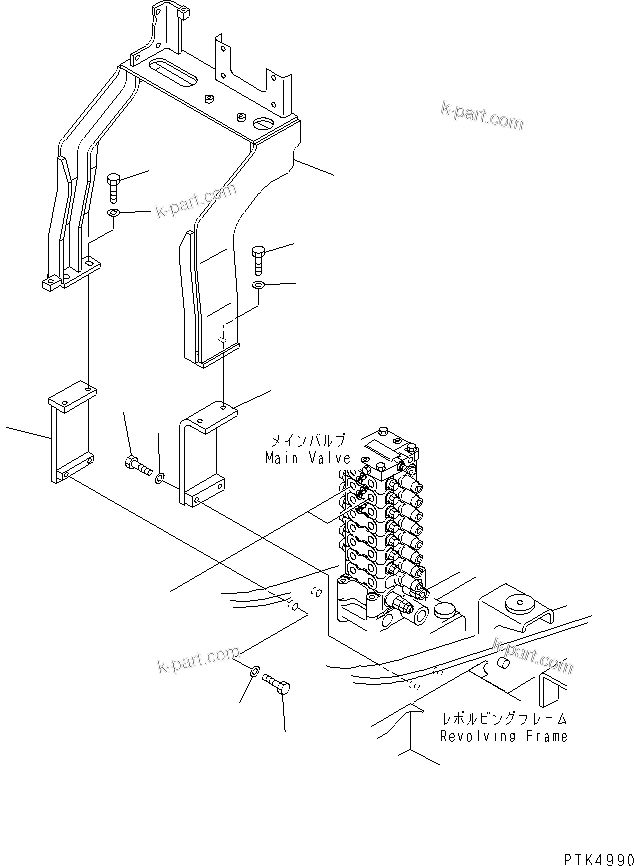 k-part.com

k-part.com

メインバルブ
Main Valve

k-part.com

k-part.com

レボルビングフレーム
Revolving Frame

PTK4990