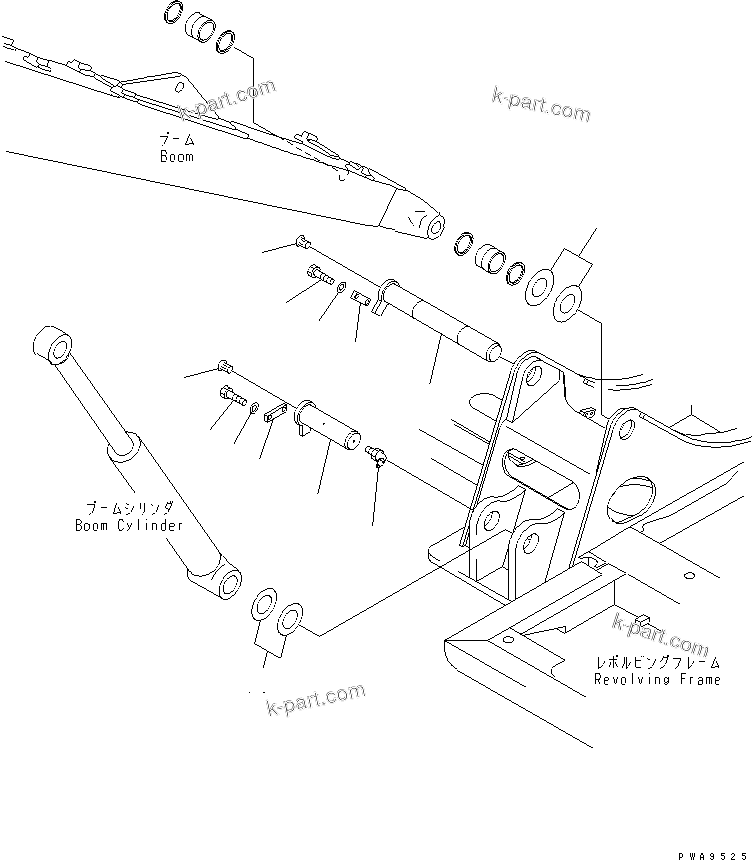 k-part.com

k-part.com

ブーム
Boom

ブームシリンダ
Boom Cylinder

k-part.com

レボルビングフレーム
Revolving Frame

k-part.com

PWA9525