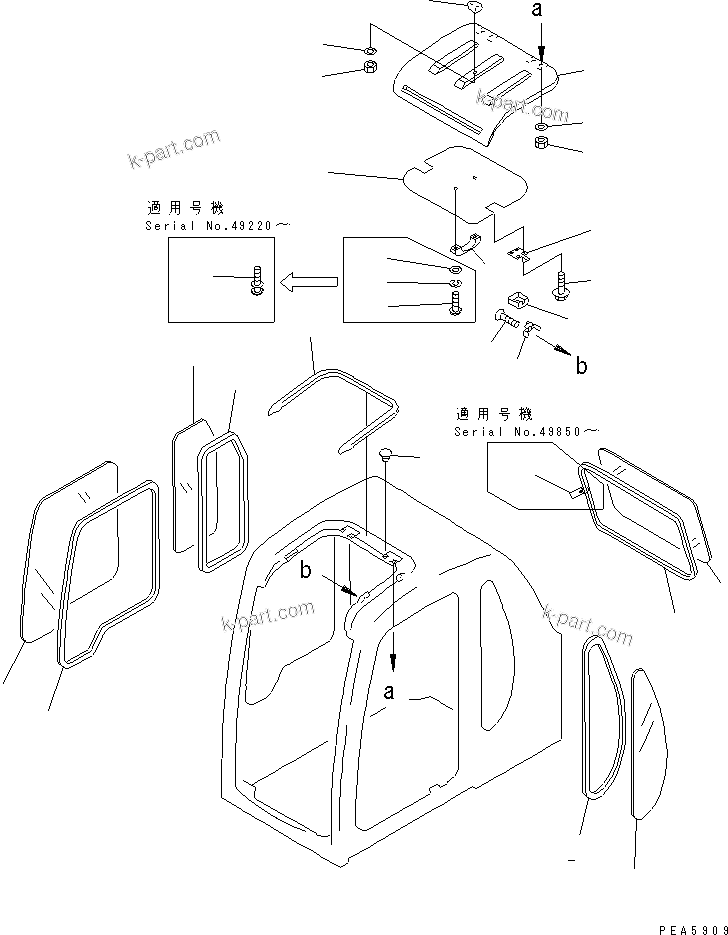 a

k-part.com

k-part.com

適用号機
Serial No.49220～

b

適用号機
Serial No.49850～

b

k-part.com

k-part.com

a

PEA5909