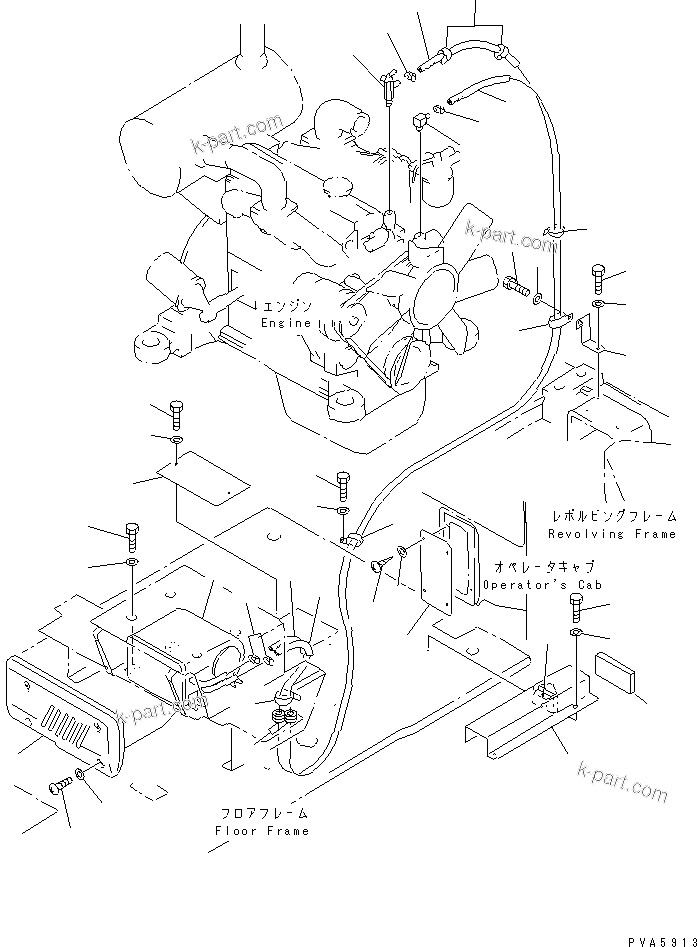 k-part.com

k-part.com

エンジン
Engine

レボルビングフレーム
Revolving Frame

オペレータキャブ
Operator's Cab

k-part.com

k-part.com

フロアフレーム
Floor Frame

PVA5913