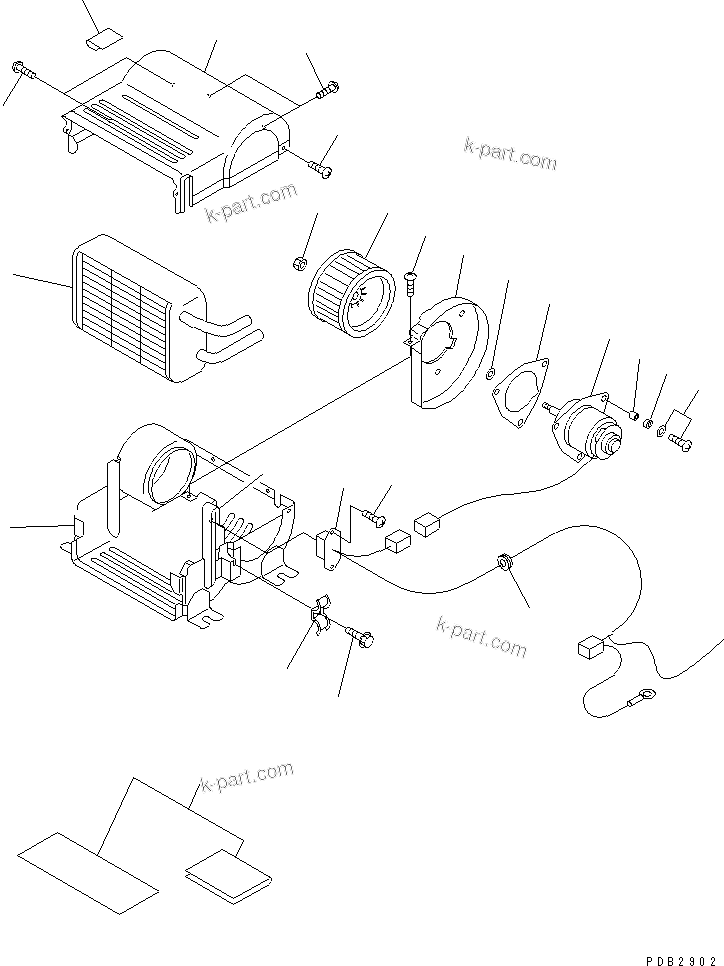 k-part.com

k-part.com

k-part.com

k-part.com

PDB2902