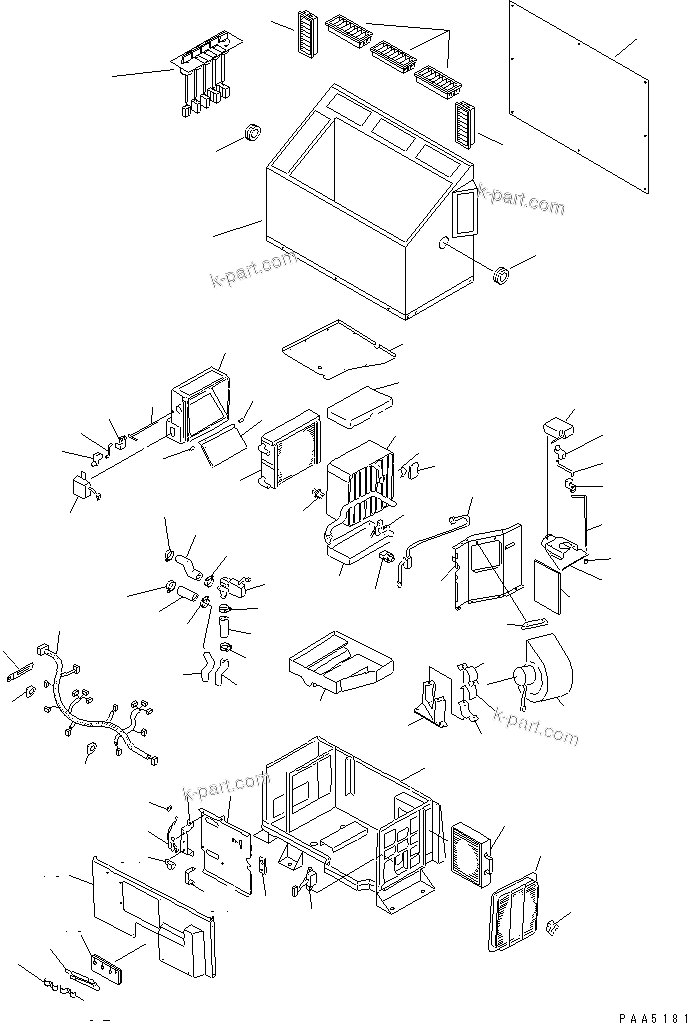 k-part.com
k-part.com
k-part.com
PAA5181