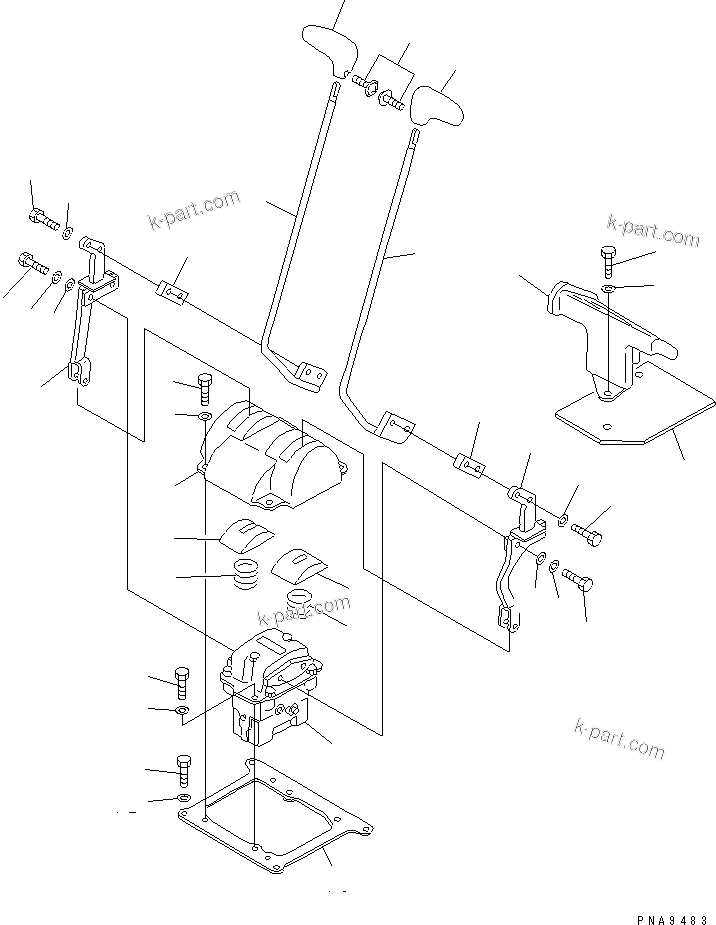 k-part.com

k-part.com

k-part.com

k-part.com

PNA9483