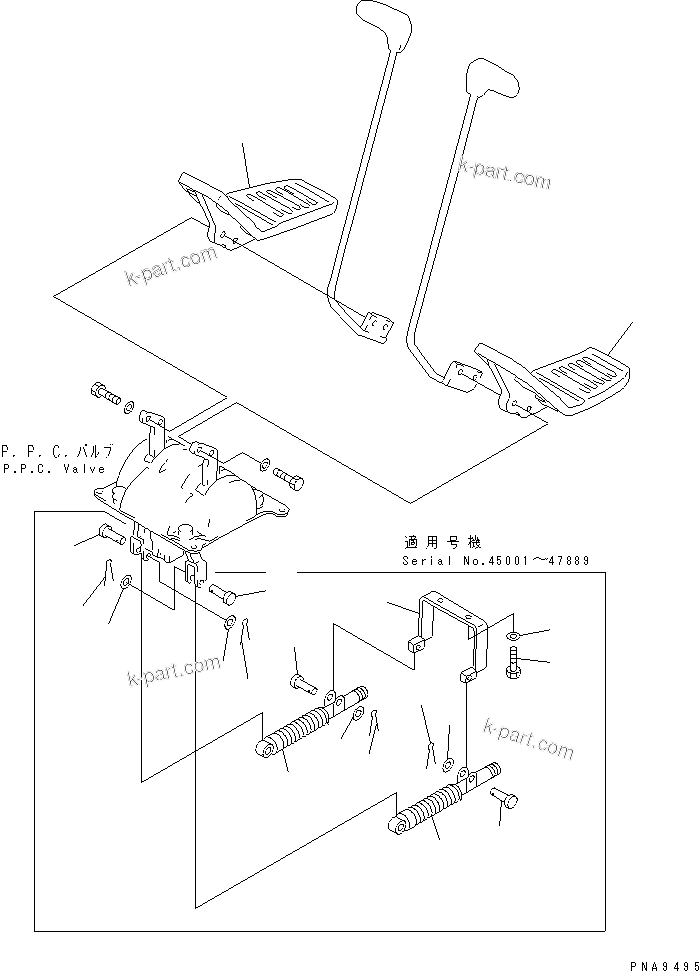 k-part.com

k-part.com

P. P. C. バルブ
P.P.C. Valve

適用号機
Serial No.45001～47889

k-part.com

k-part.com

PNA9495