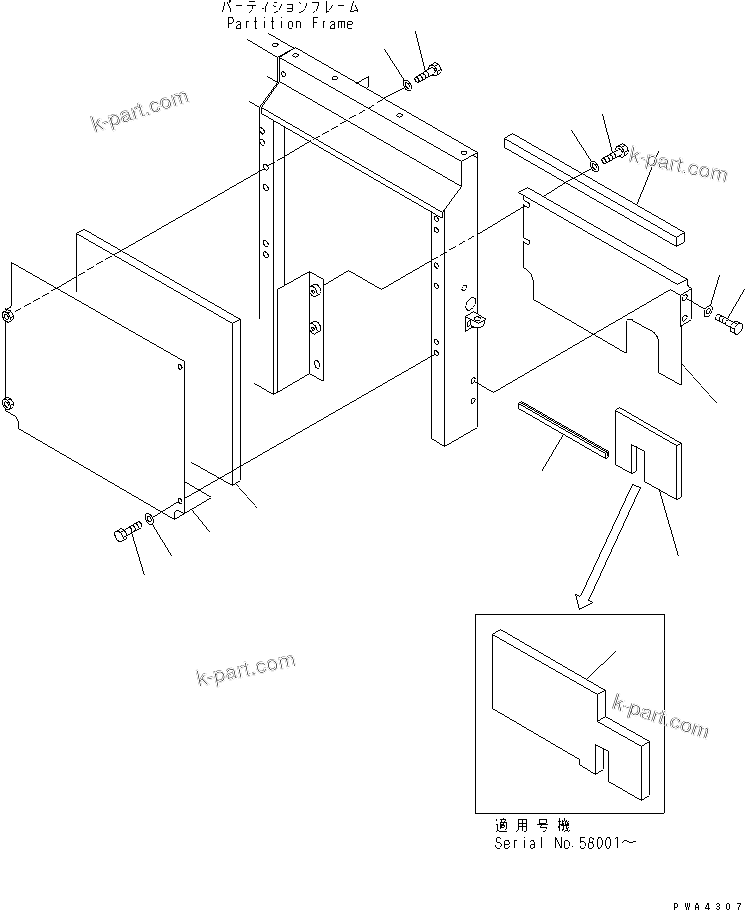 パーティションフレーム
Partition Frame

k-part.com

k-part.com

k-part.com

k-part.com

適用号機
Serial No.58001～

PWA4307