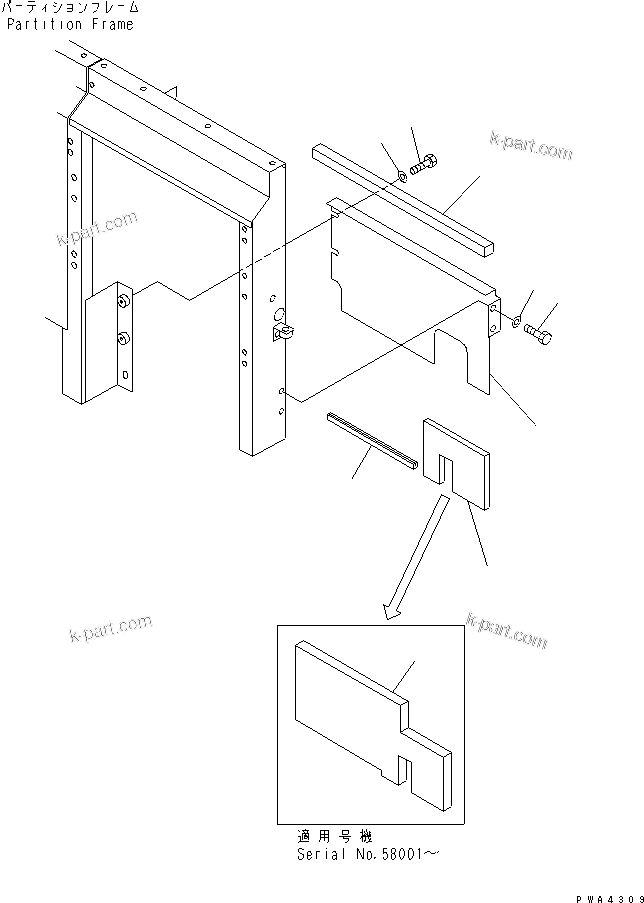 パーティションフレーム
Partition Frame

k-part.com

k-part.com

k-part.com

k-part.com

適用号機
Serial No.58001～

PWA4309