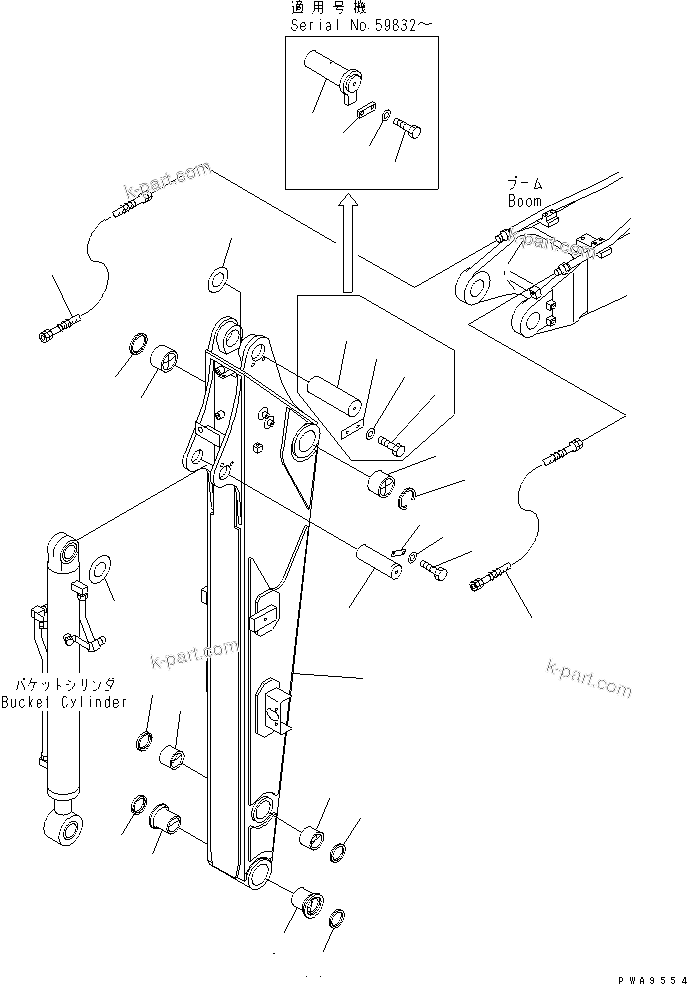 適用号機
Serial No.59832～

k-part.com

ブーム
Boom

バケットシリンダ
Bucket Cylinder

k-part.com

k-part.com

PWA9554