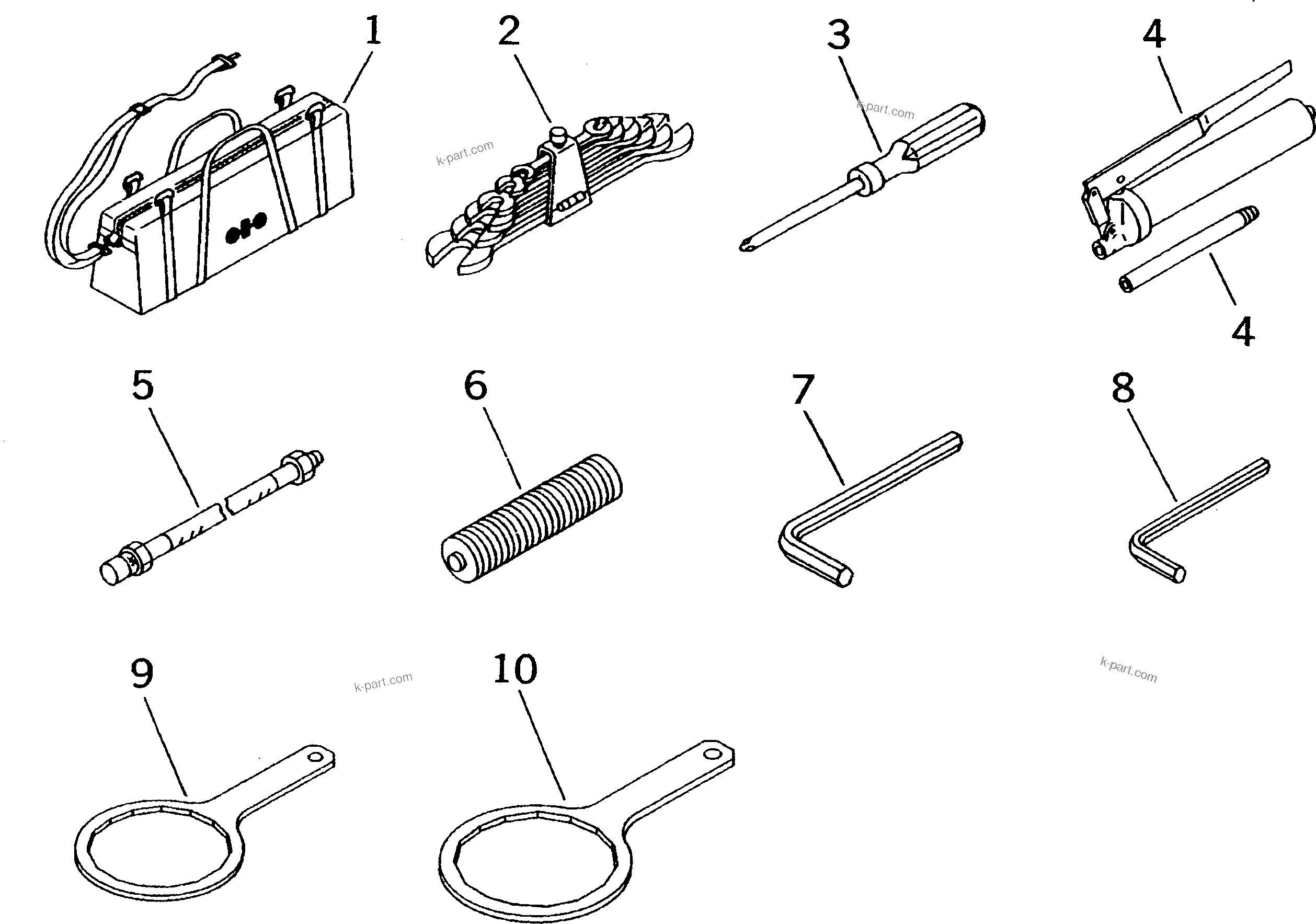 1
2
k-part.com
3
k-part.com
4
4
5
6
7
8
9
k-part.com
10
k-part.com