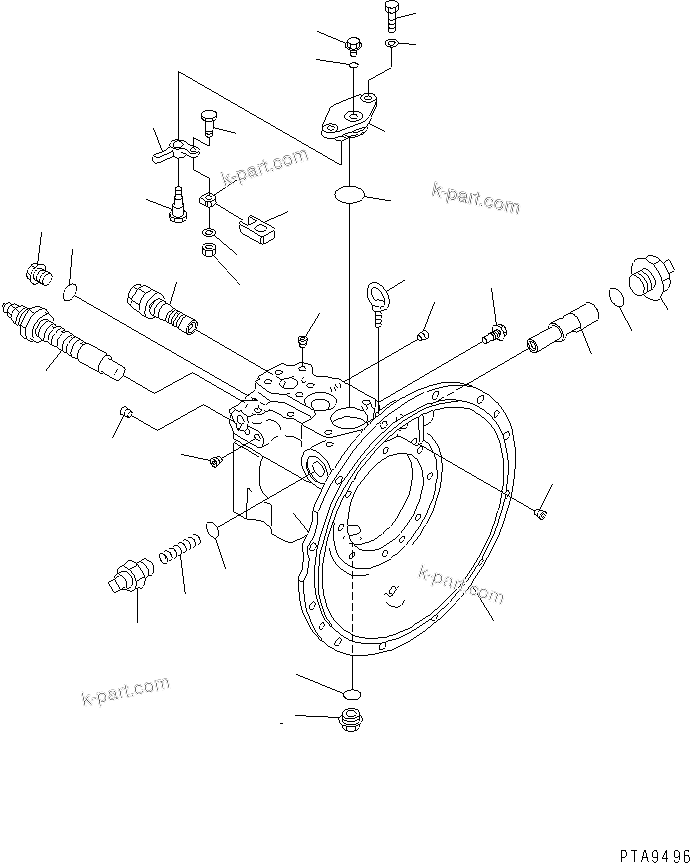 k-part.com

k-part.com

k-part.com

k-part.com

PTA9496