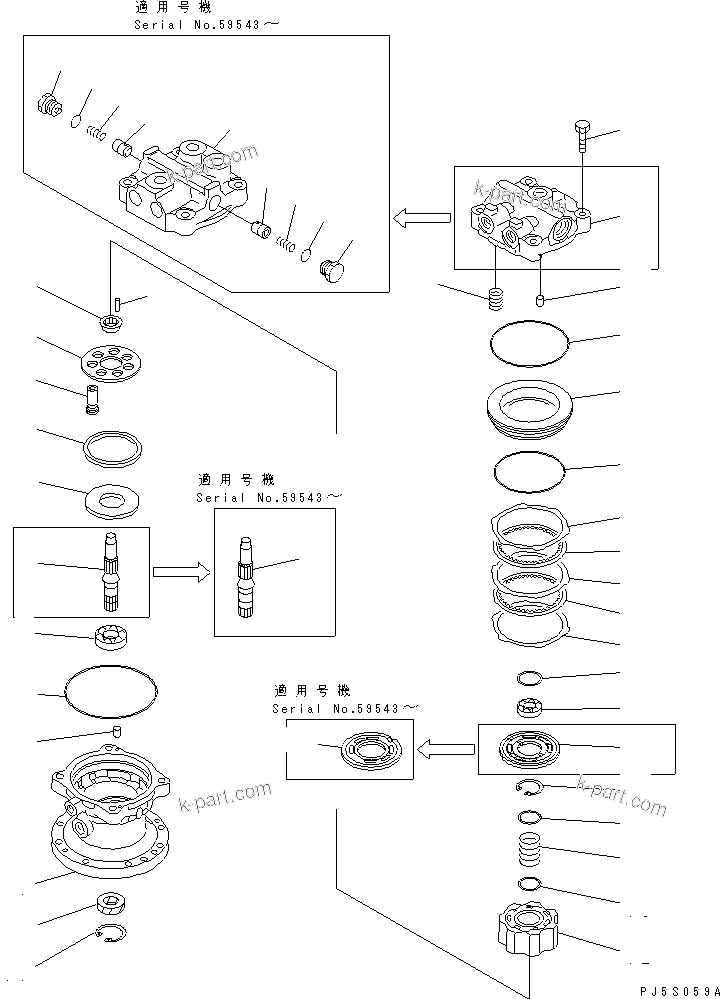 適用号機
Serial No.59543～

k-part.com

k-part.com

適用号機
Serial No.59543～

適用号機
Serial No.59543～

k-part.com

k-part.com

PJ5S059A